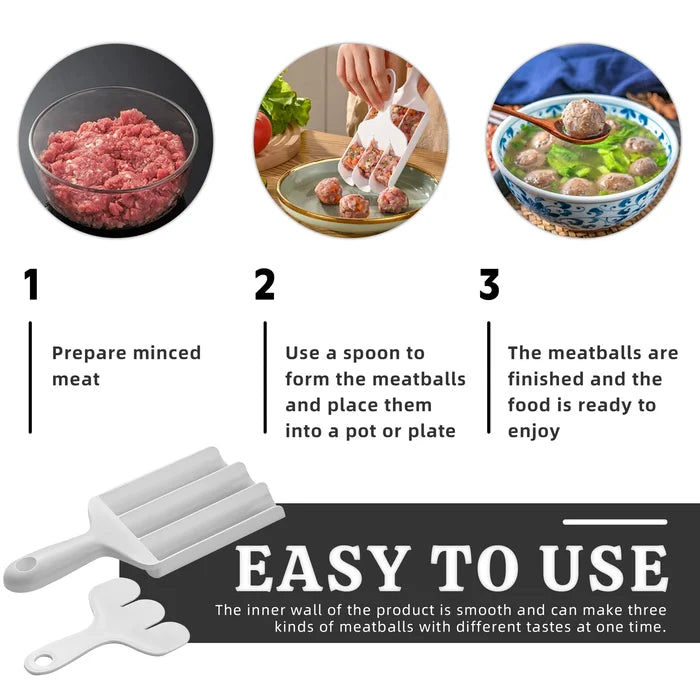 1

Prepare minced meat

2

Use a spoon to form the meatballs and place them into a pot or plate

3

The meatballs are finished and the food is ready to enjoy

EASY TO USE

The inner wall of the product is smooth and can make three kinds of meatballs with different tastes at one time.