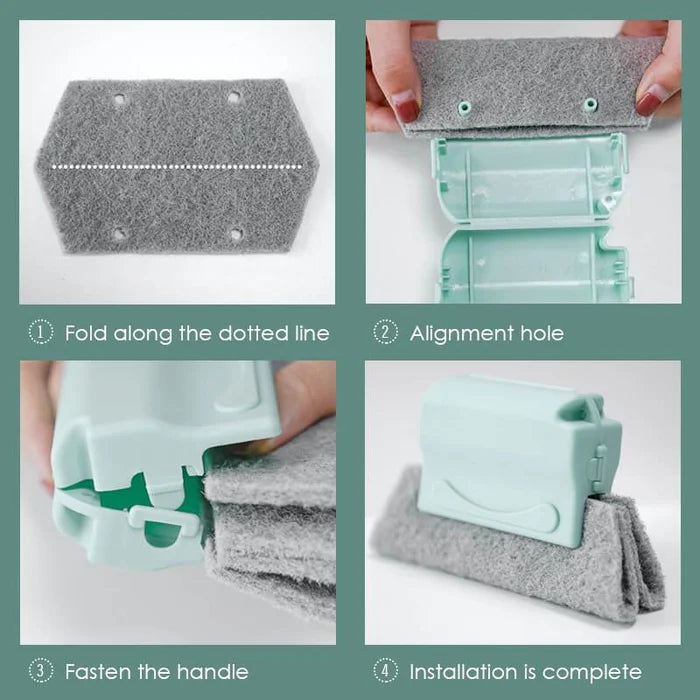 ① Fold along the dotted line

② Alignment hole

③ Fasten the handle

④ Installation is complete