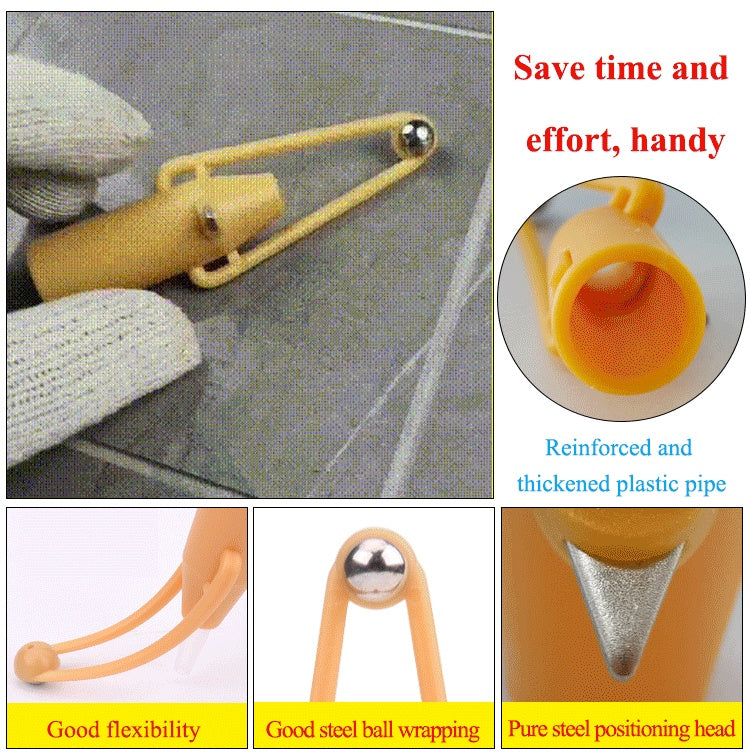 Save time and effort, handy

Reinforced and thickened plastic pipe

Good flexibility

Good steel ball wrapping

Pure steel positioning head