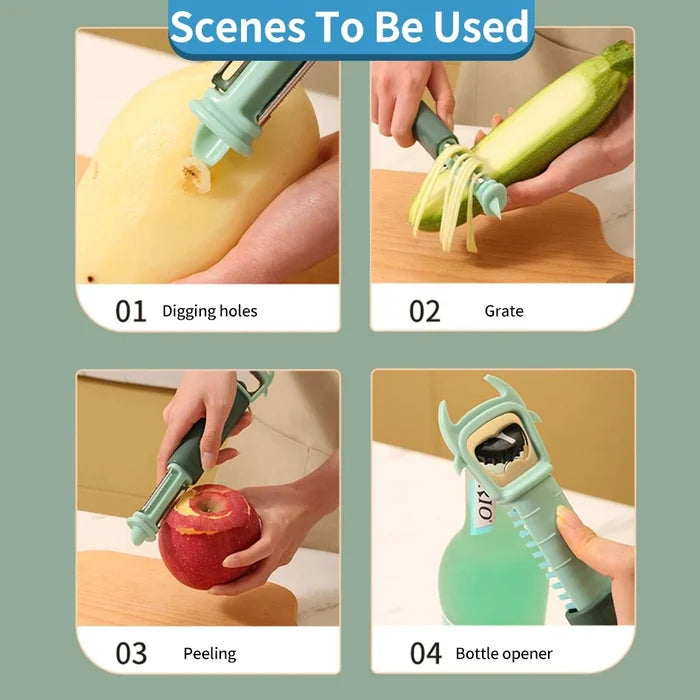 Scenes To Be Used

01 Digging holes

02 Grate

03 Peeling

04 Bottle opener

RIO