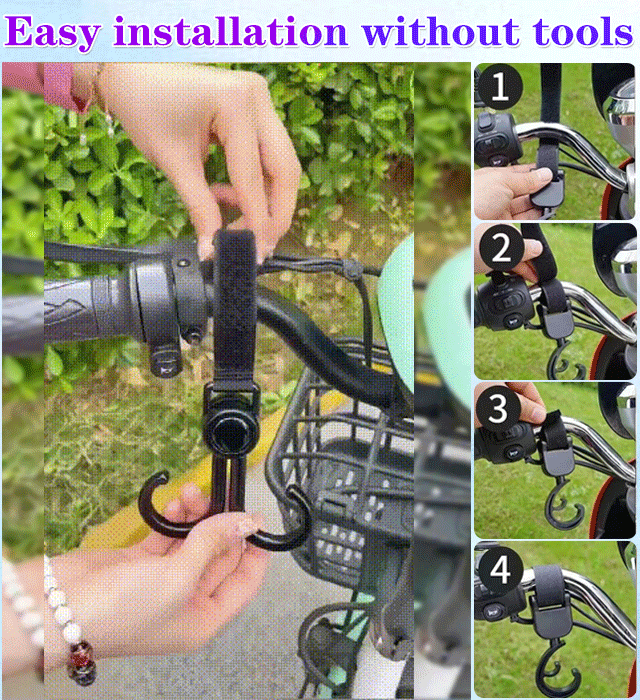 Easy installation without tools

1

2

3

4