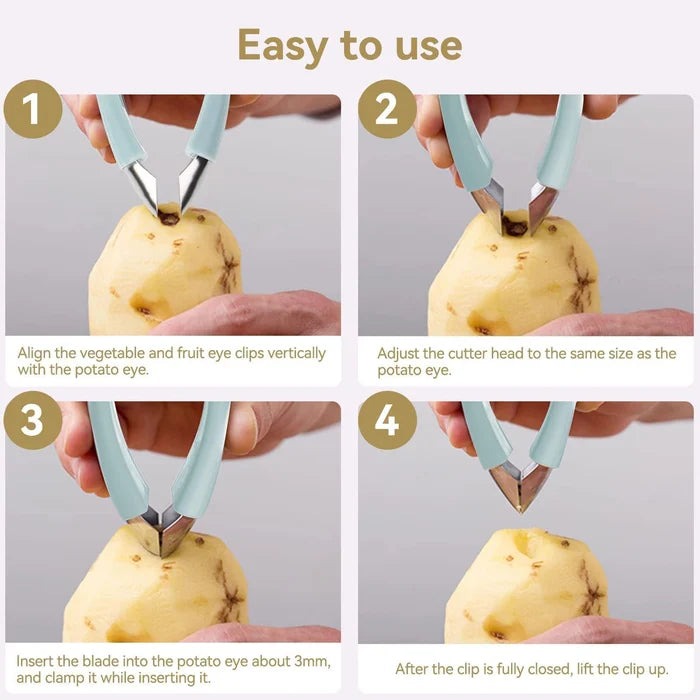 Easy to use

1

Align the vegetable and fruit eye clips vertically with the potato eye.

2

Adjust the cutter head to the same size as the potato eye.

3

Insert the blade into the potato eye about 3mm, and clamp it while inserting it.

4

After the clip is fully closed, lift the clip up.