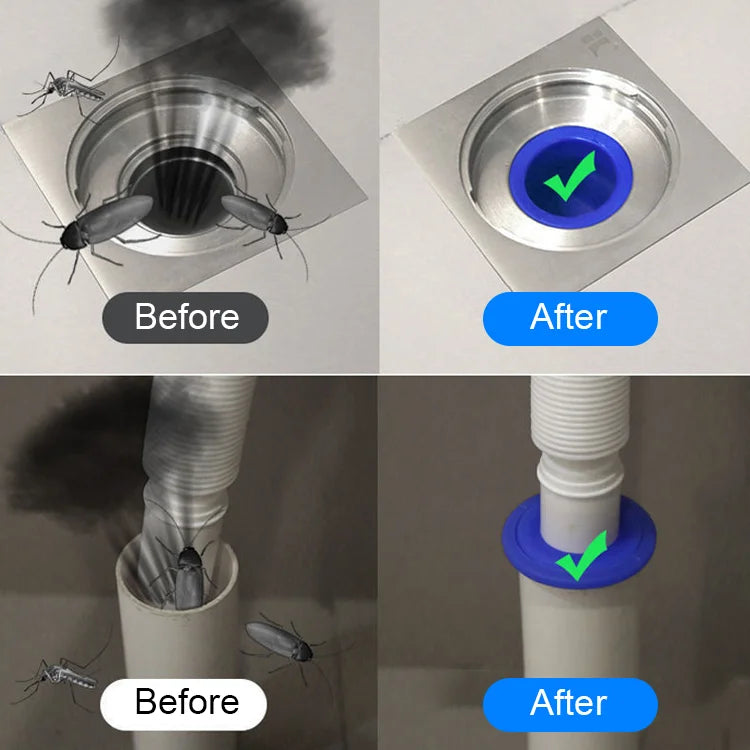 Before

After

Before

After