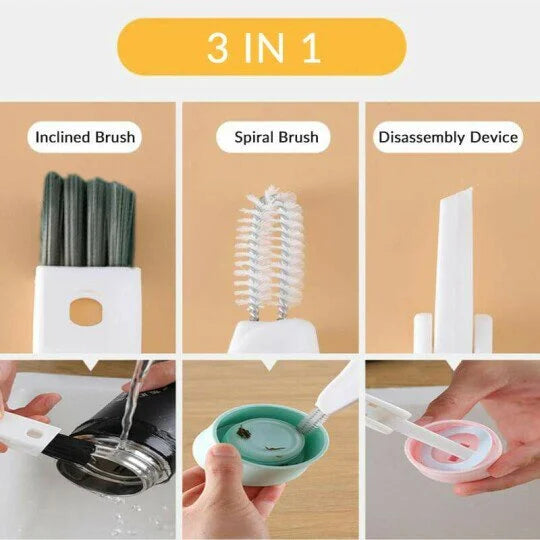 3 IN 1

Inclined Brush

Spiral Brush

Disassembly Device