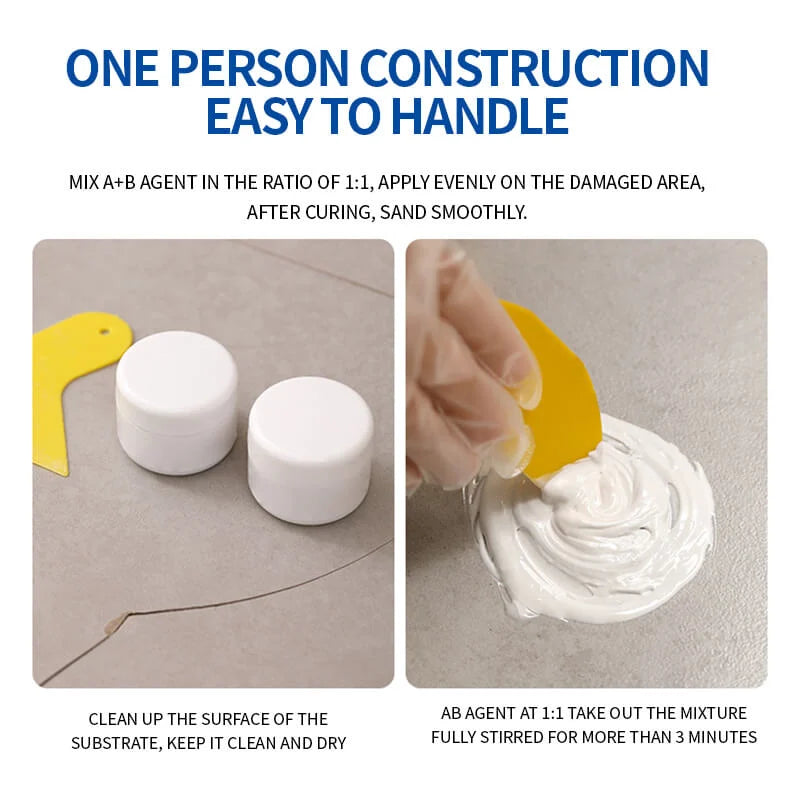 ONE PERSON CONSTRUCTION
EASY TO HANDLE

MIX A+B AGENT IN THE RATIO OF 1:1, APPLY EVENLY ON THE DAMAGED AREA, AFTER CURING, SAND SMOOTHLY.

CLEAN UP THE SURFACE OF THE SUBSTRATE, KEEP IT CLEAN AND DRY

AB AGENT AT 1:1 TAKE OUT THE MIXTURE FULLY STIRRED FOR MORE THAN 3 MINUTES