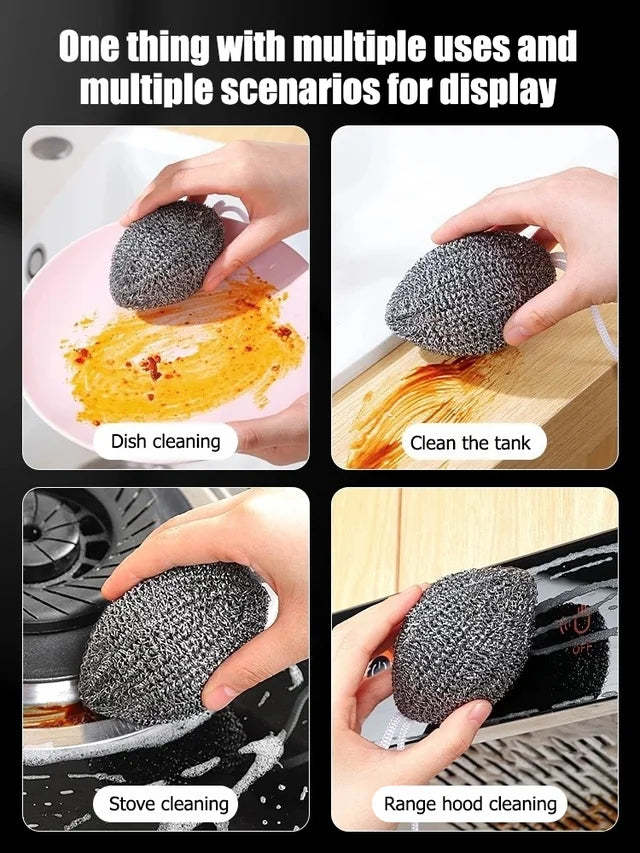 One thing with multiple uses and multiple scenarios for display

Dish cleaning

Clean the tank

Stove cleaning

Range hood cleaning

OFF