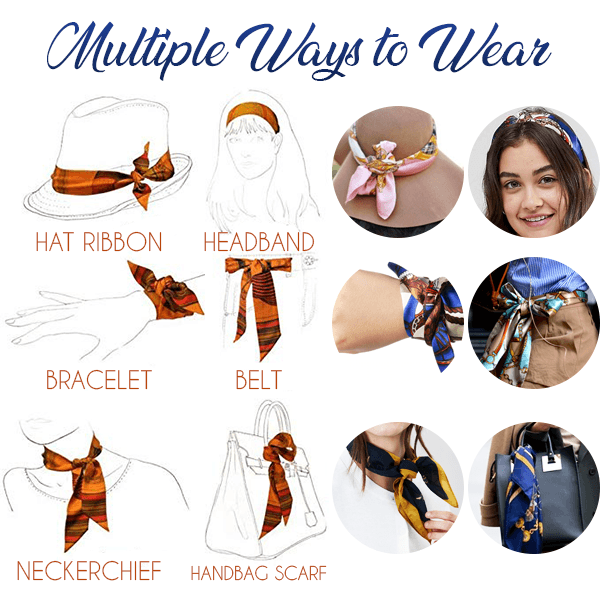 Multiple Ways to Wear

HAT RIBBON

HEADBAND

BRACELET

BELT

NECKERCHIEF

HANDBAG SCARF