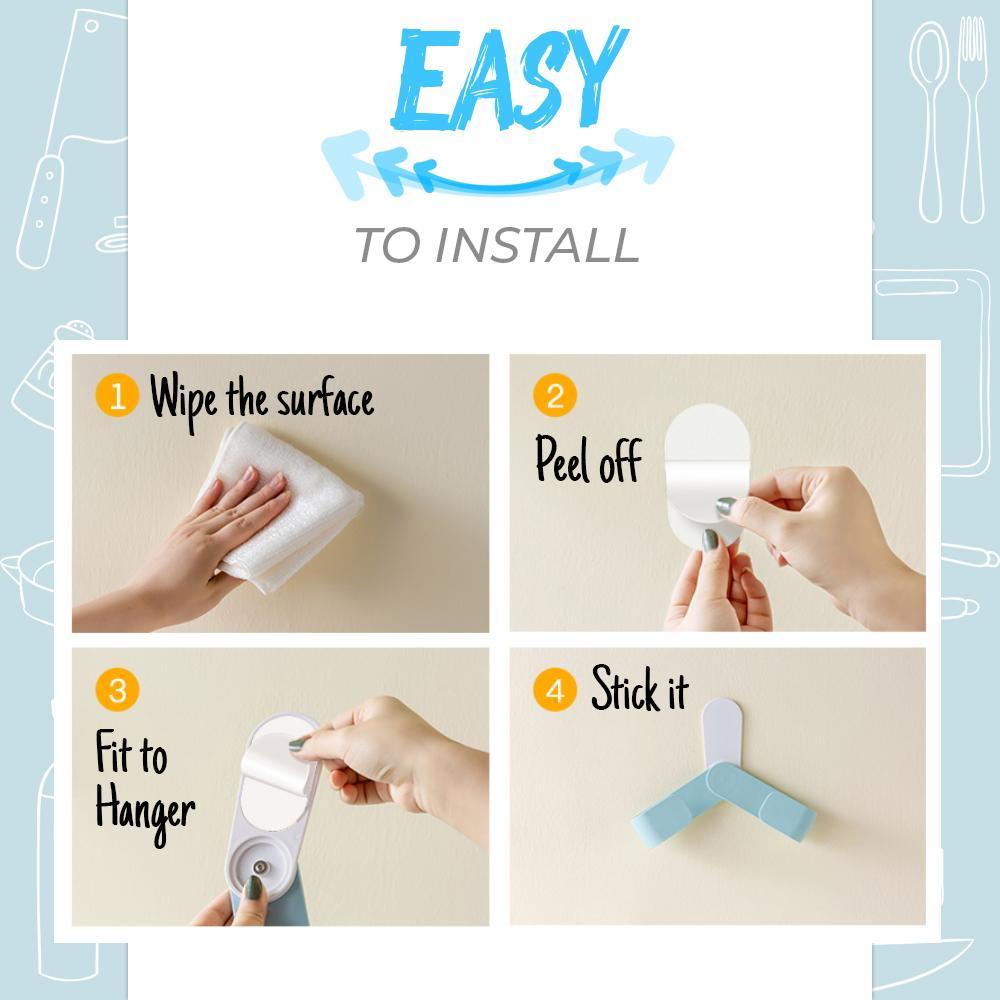 EASY

TO INSTALL

1 Wipe the surface

2 Peel off

3 Fit to Hanger

4 Stick it