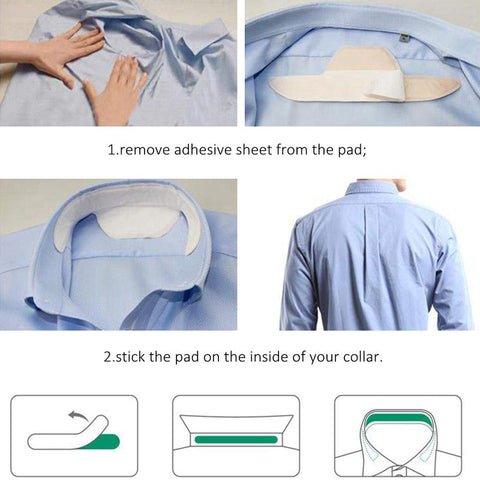 1.remove adhesive sheet from the pad;

2.stick the pad on the inside of your collar.