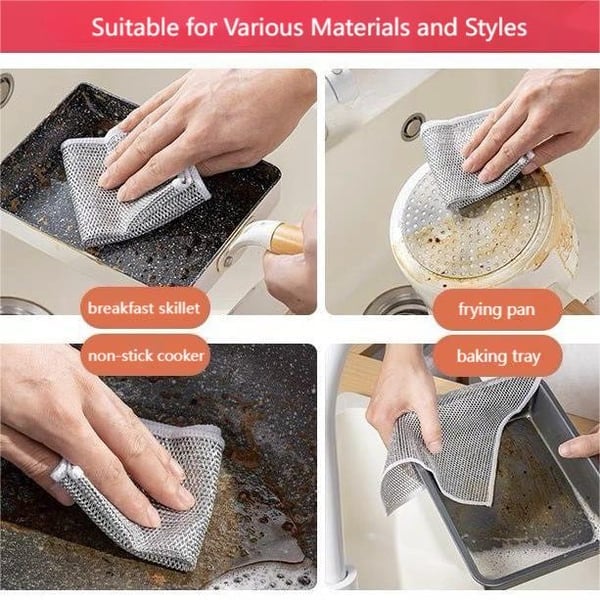 Suitable for Various Materials and Styles

breakfast skillet

frying pan

non-stick cooker

baking tray