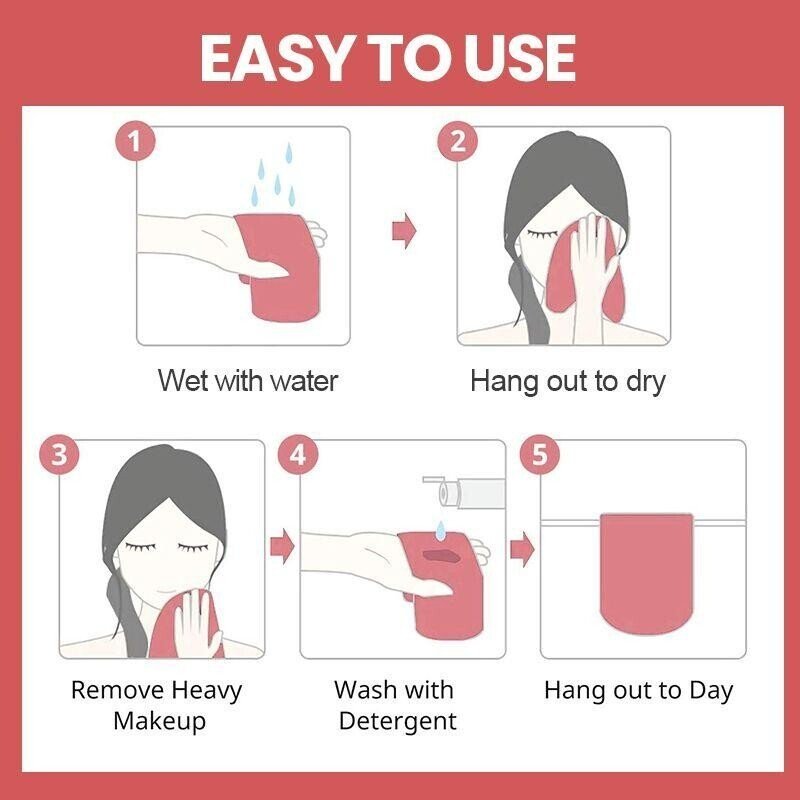 EASY TO USE

1

Wet with water

2

Hang out to dry

3

Remove Heavy Makeup

4

Wash with Detergent

5

Hang out to Day