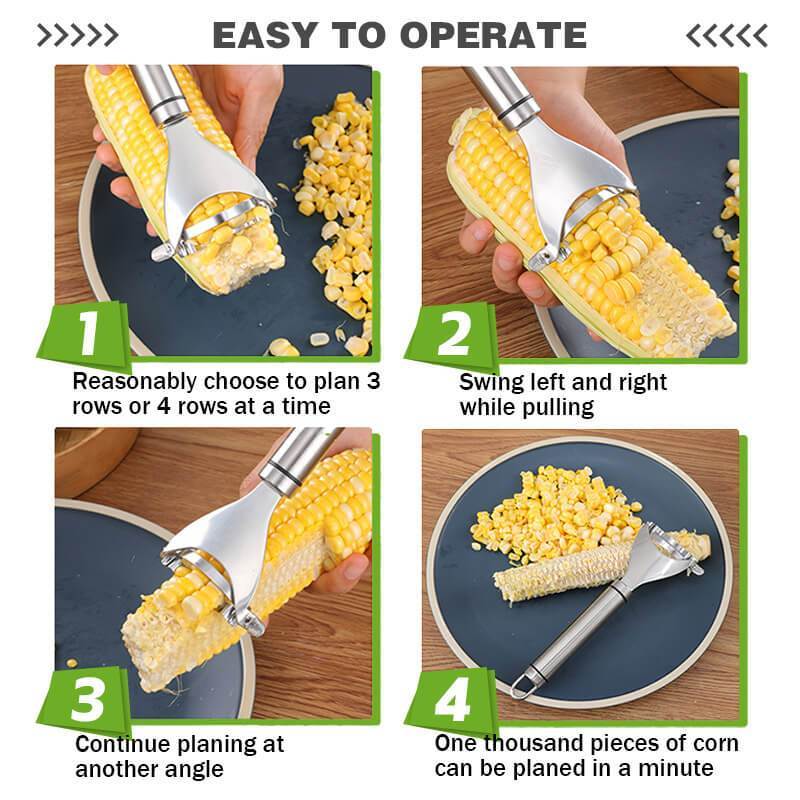 >>>>> EASY TO OPERATE <<<<<

1
Reasonably choose to plan 3 rows or 4 rows at a time

2
Swing left and right while pulling

3
Continue planing at another angle

4
One thousand pieces of corn can be planed in a minute