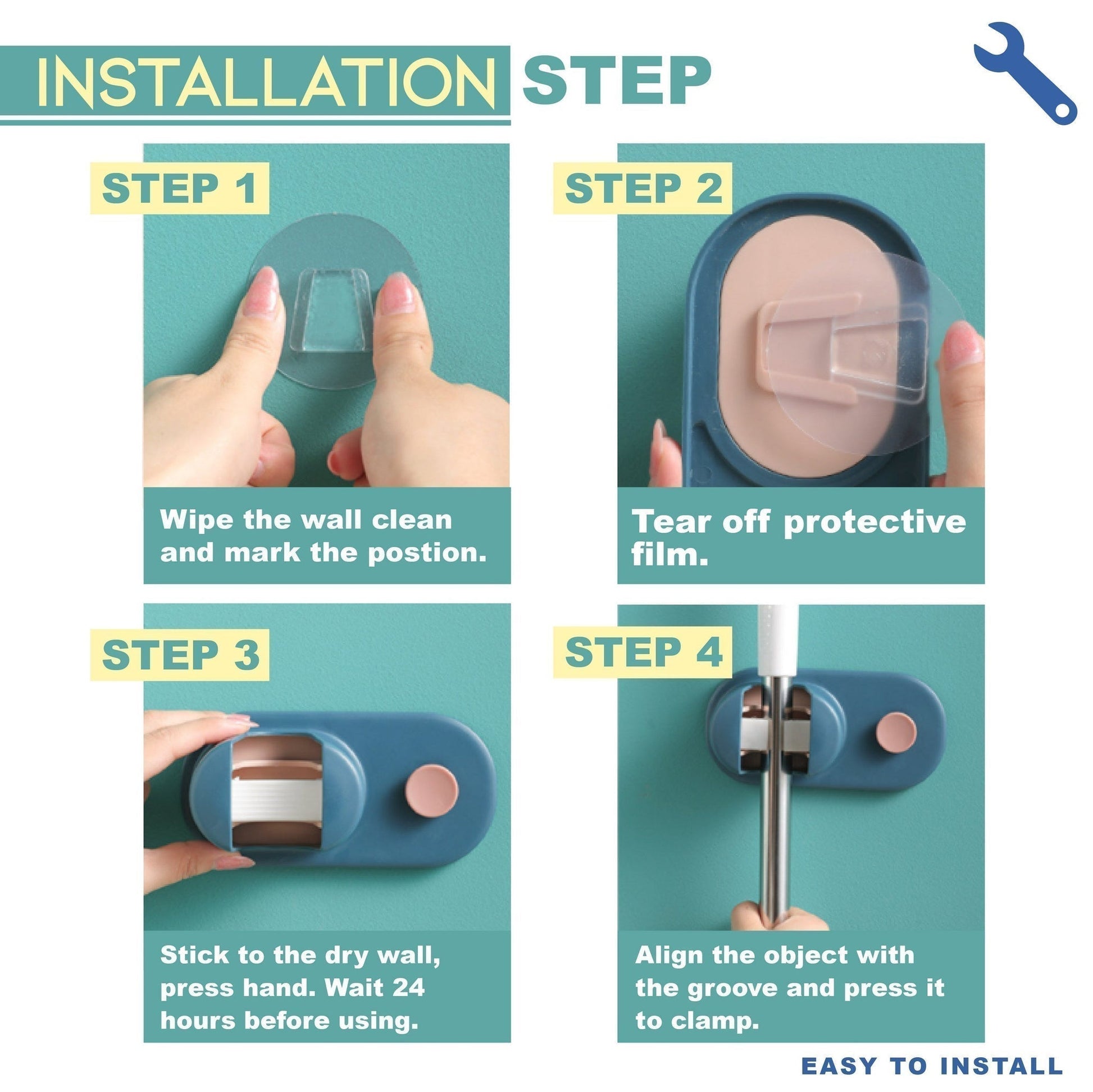 INSTALLATION STEP

STEP 1

Wipe the wall clean and mark the postion.

STEP 2

Tear off protective film.

STEP 3

Stick to the dry wall, press hand. Wait 24 hours before using.

STEP 4

Align the object with the groove and press it to clamp.

EASY TO INSTALL