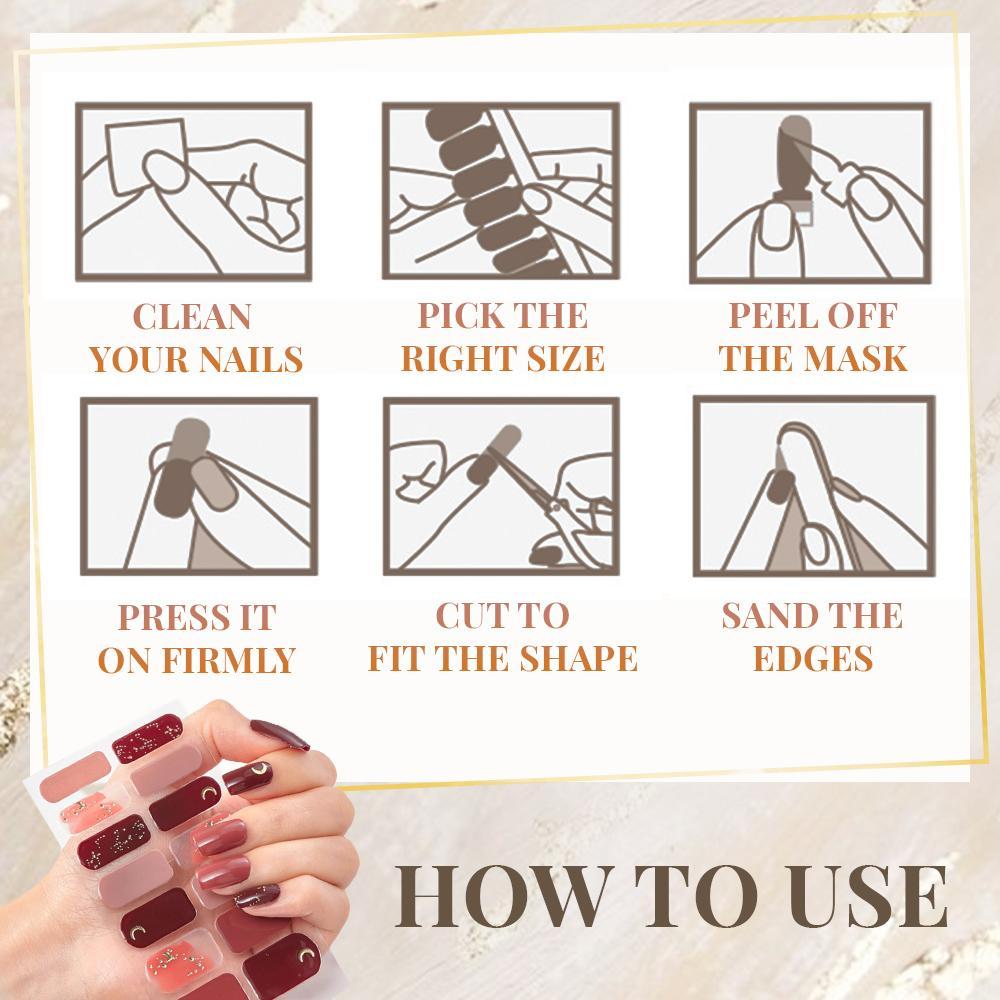 CLEAN YOUR NAILS

PICK THE RIGHT SIZE

PEEL OFF THE MASK

PRESS IT ON FIRMLY

CUT TO FIT THE SHAPE

SAND THE EDGES

HOW TO USE