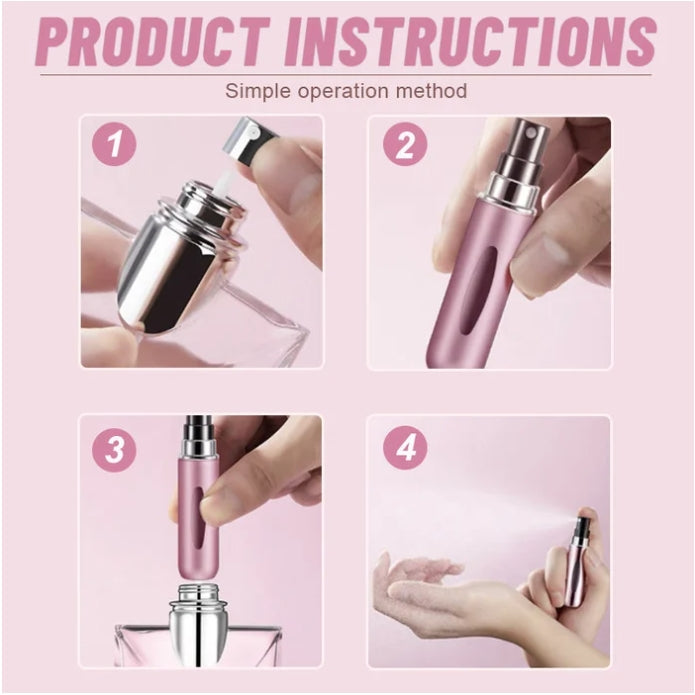 PRODUCT INSTRUCTIONS

Simple operation method

1

2

3

4