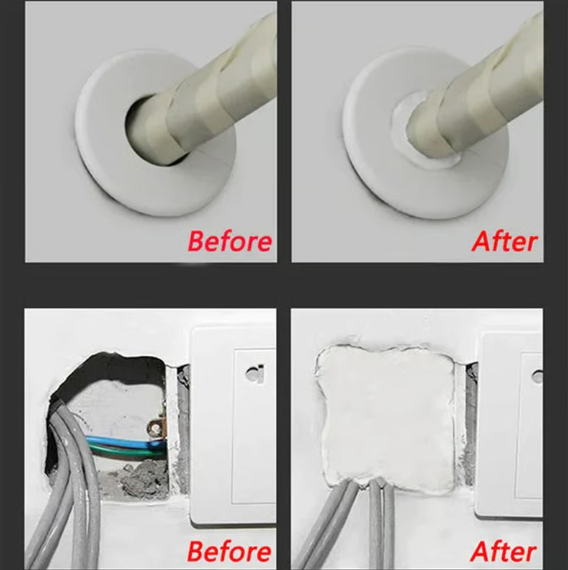 Before

After

Before

After