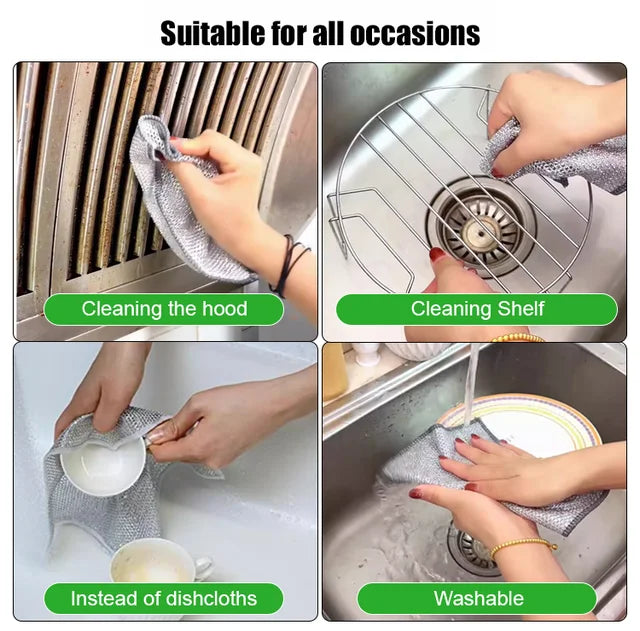 Suitable for all occasions

Cleaning the hood

Cleaning Shelf

Instead of dishcloths

Washable