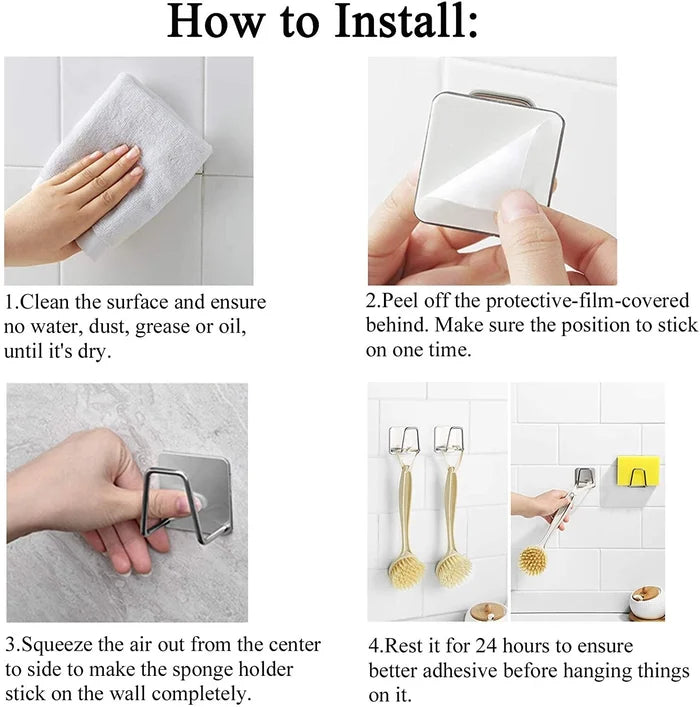 How to Install:

1.Clean the surface and ensure no water, dust, grease or oil, until it's dry.

2.Peel off the protective-film-covered behind. Make sure the position to stick on one time.

3.Squeeze the air out from the center to side to make the sponge holder stick on the wall completely.

4.Rest it for 24 hours to ensure better adhesive before hanging things on it.