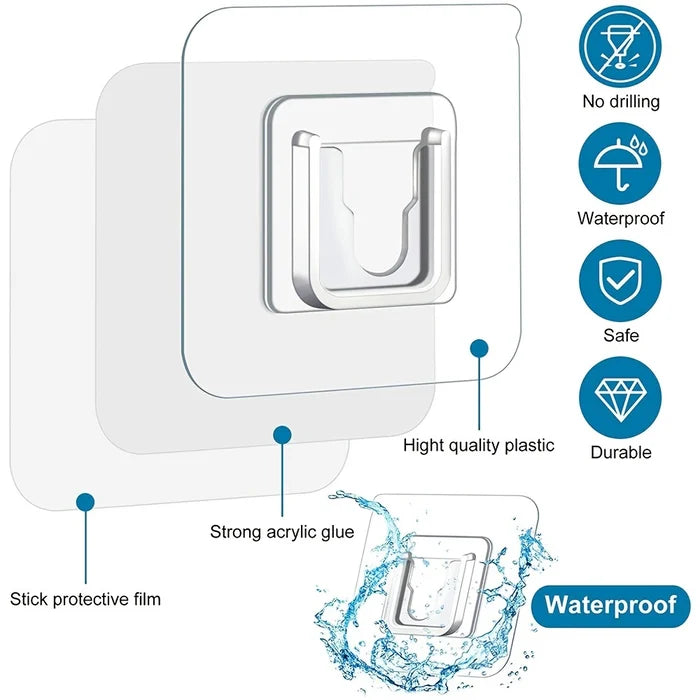 No drilling

Waterproof

Safe

Durable

Hight quality plastic

Strong acrylic glue

Stick protective film

Waterproof