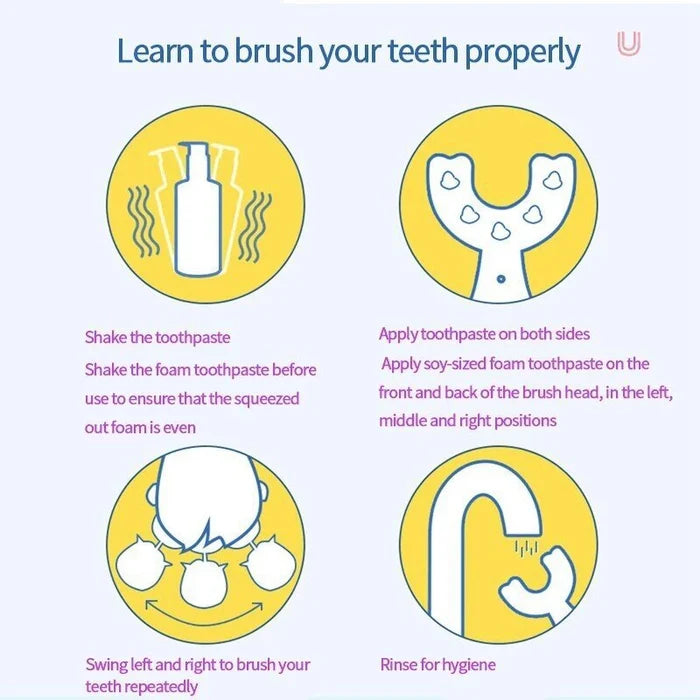 Learn to brush your teeth properly

Shake the toothpaste

Shake the foam toothpaste before use to ensure that the squeezed out foam is even

Apply toothpaste on both sides

Apply soy-sized foam toothpaste on the front and back of the brush head, in the left, middle and right positions

Swing left and right to brush your teeth repeatedly

Rinse for hygiene