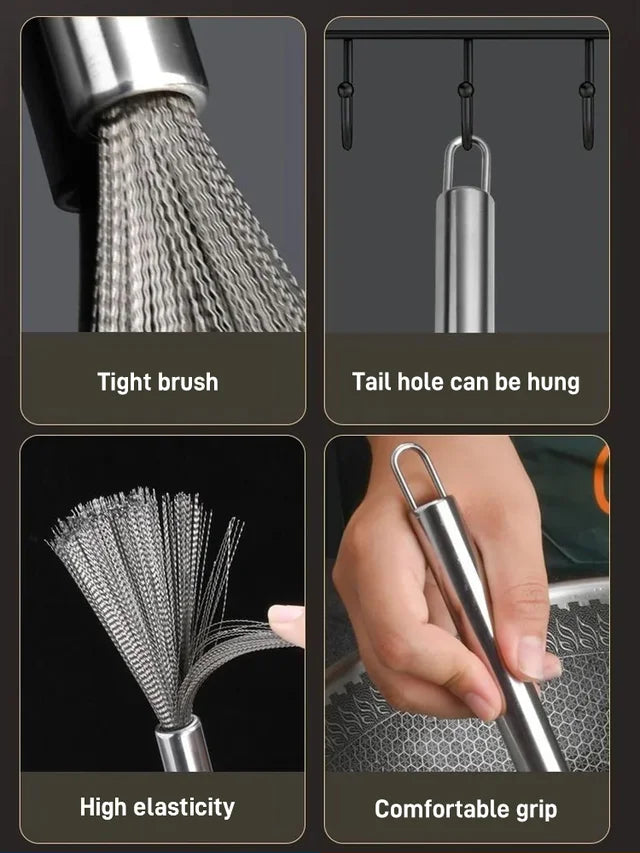 Tight brush

Tail hole can be hung

High elasticity

Comfortable grip