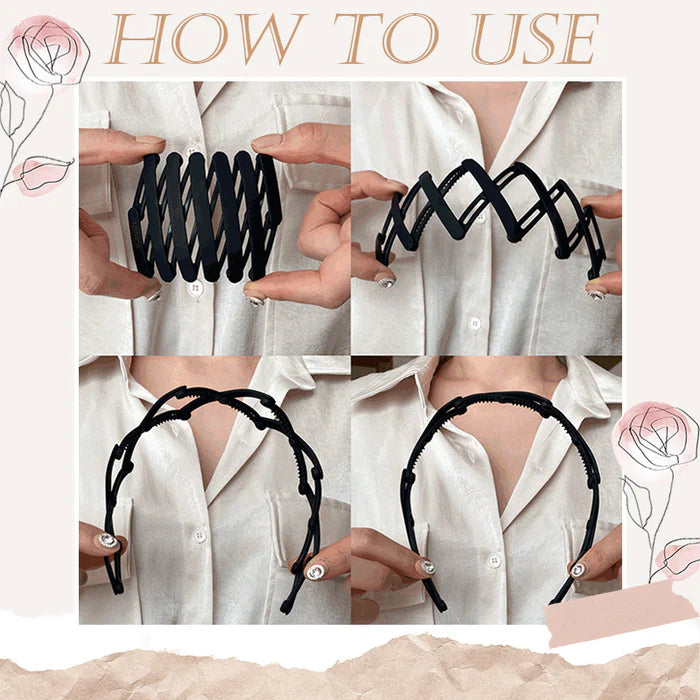 HOW TO USE