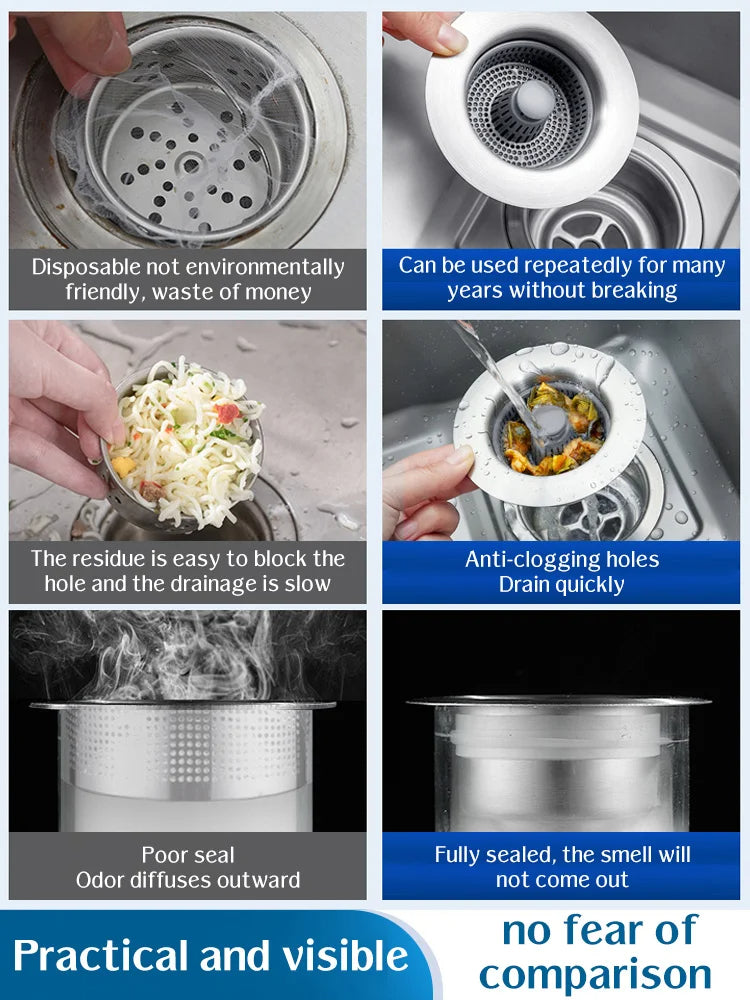 Disposable not environmentally friendly, waste of money

Can be used repeatedly for many years without breaking

The residue is easy to block the hole and the drainage is slow

Anti-clogging holes
Drain quickly

Poor seal
Odor diffuses outward

Fully sealed, the smell will not come out

Practical and visible

no fear of comparison