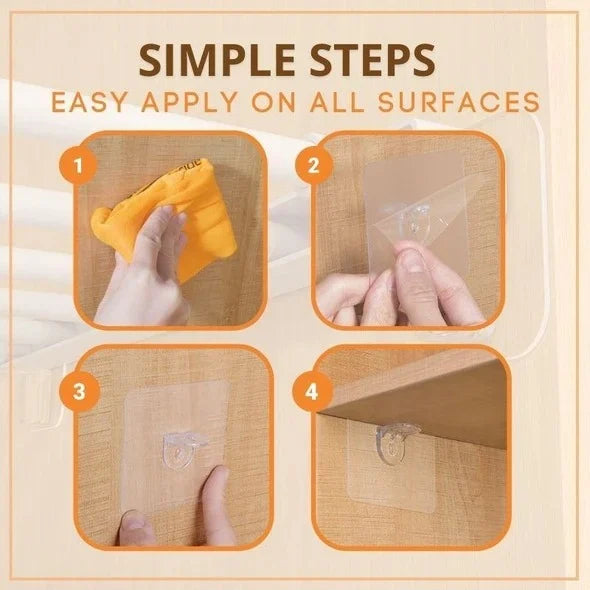 SIMPLE STEPS
EASY APPLY ON ALL SURFACES

1

2

3

4