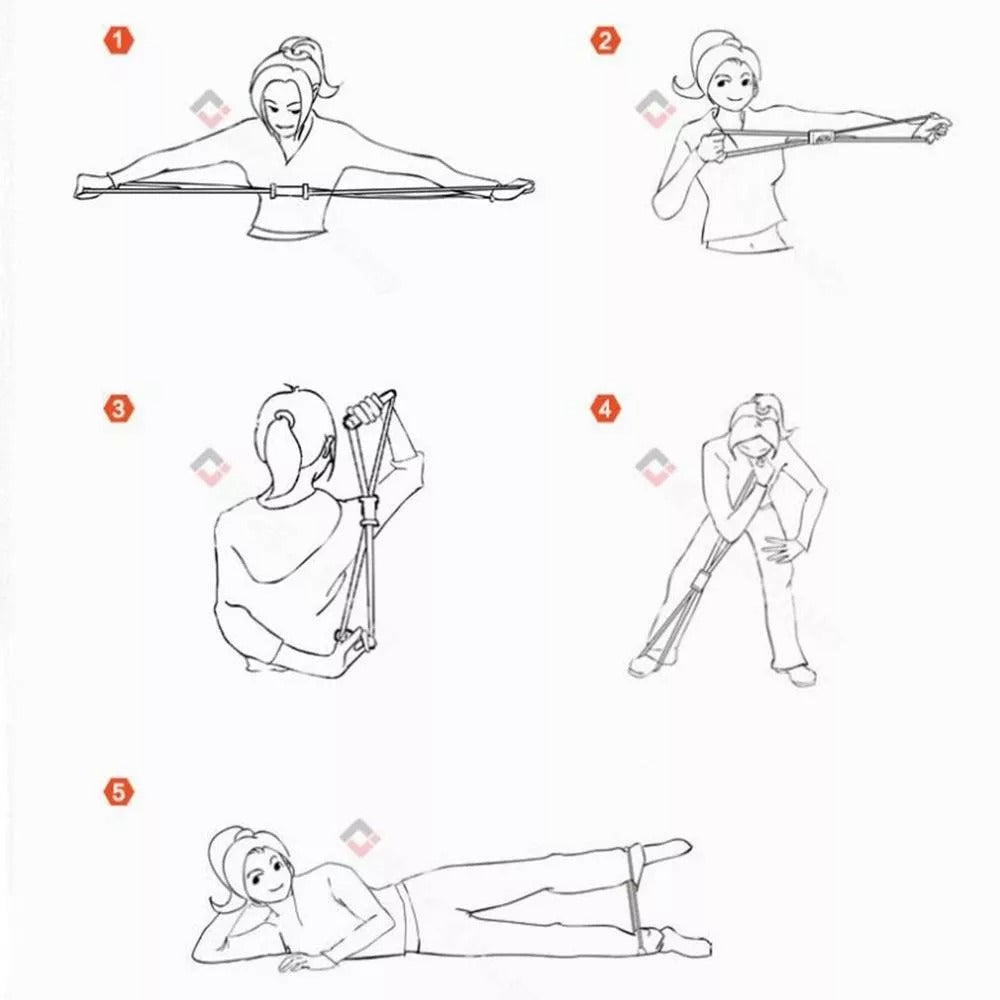 1

2

3

4

5