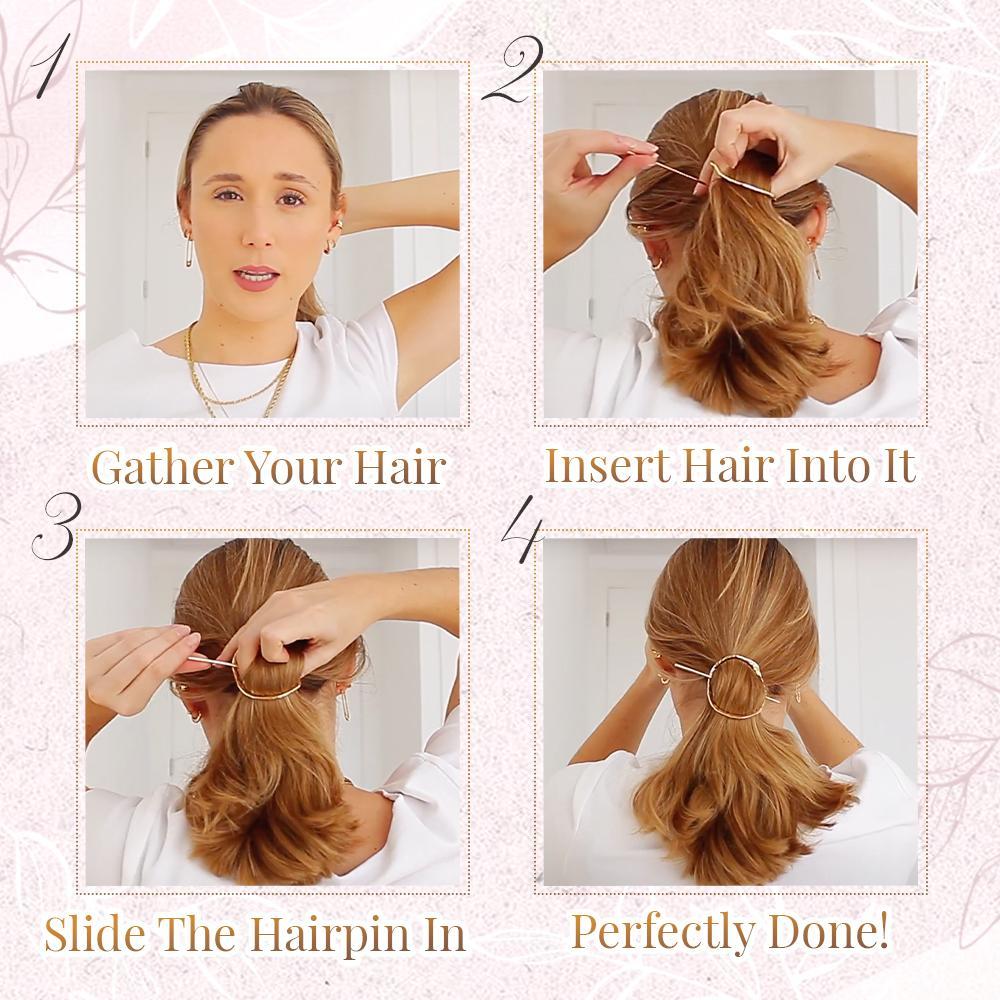 1

Gather Your Hair

2

Insert Hair Into It

3

Slide The Hairpin In

4

Perfectly Done!