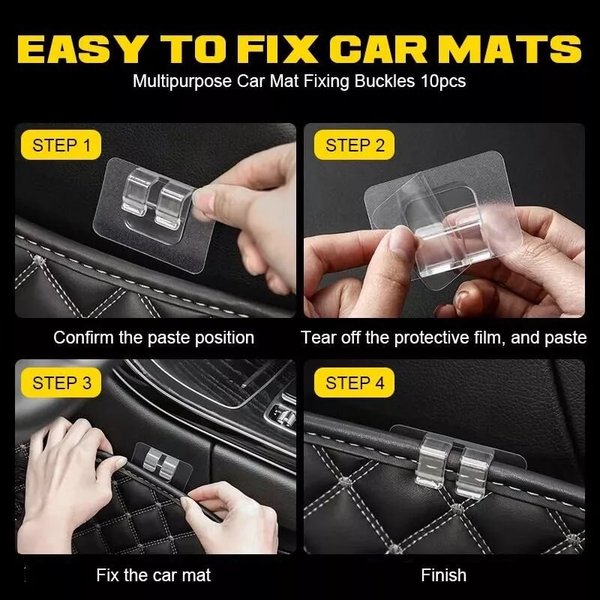 EASY TO FIX CAR MATS
Multipurpose Car Mat Fixing Buckles 10pcs

STEP 1

Confirm the paste position

STEP 2

Tear off the protective film, and paste

STEP 3

Fix the car mat

STEP 4

Finish