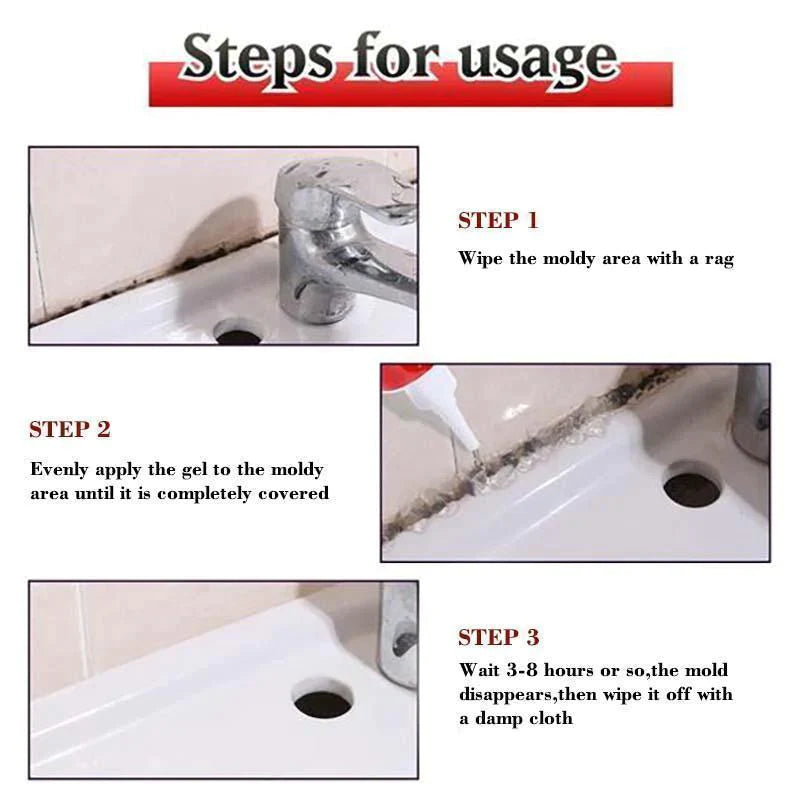 Steps for usage

STEP 1
Wipe the moldy area with a rag

STEP 2
Evenly apply the gel to the moldy area until it is completely covered

STEP 3
Wait 3-8 hours or so,the mold disappears,then wipe it off with a damp cloth