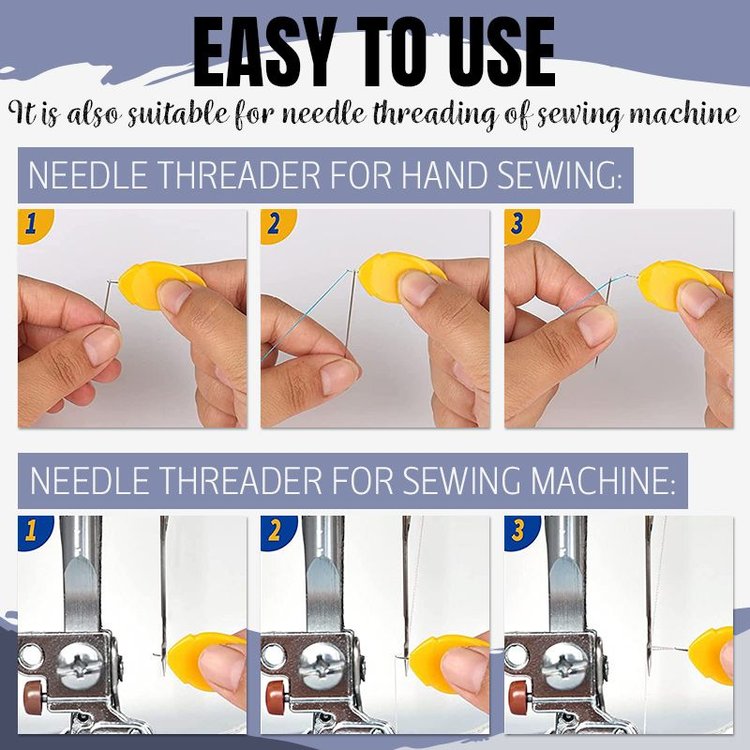 EASY TO USE

It is also suitable for needle threading of sewing machine

NEEDLE THREADER FOR HAND SEWING:

1

2

3

NEEDLE THREADER FOR SEWING MACHINE:

1

2

3