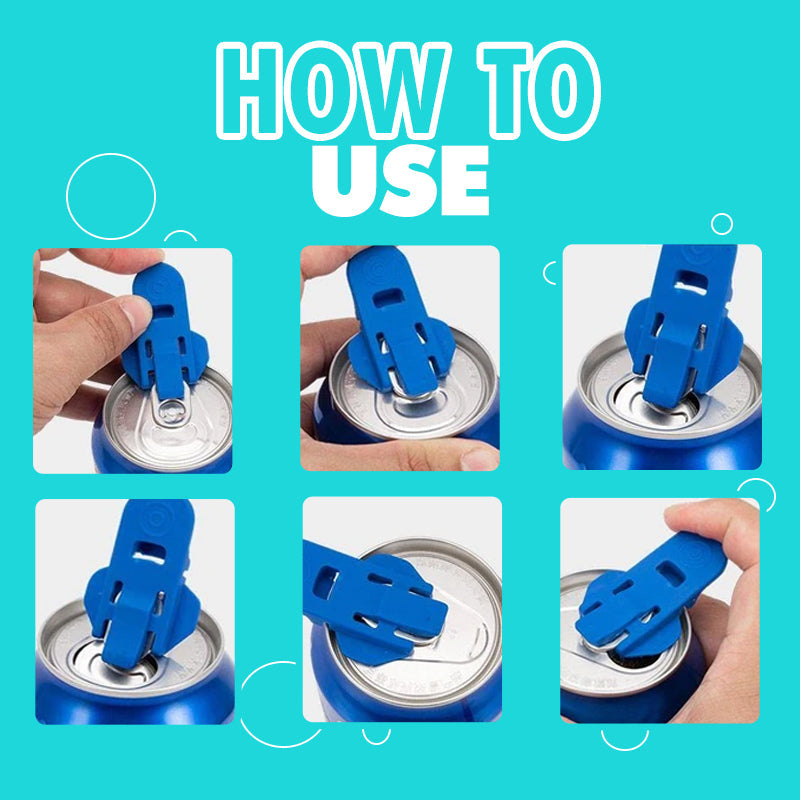 HOW TO
USE