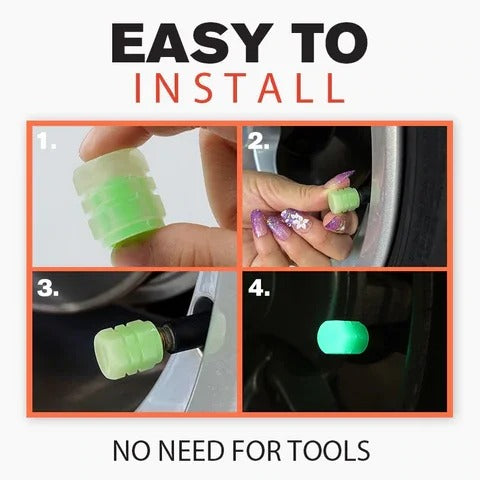 EASY TO
INSTALL

1.

2.

3.

4.

NO NEED FOR TOOLS